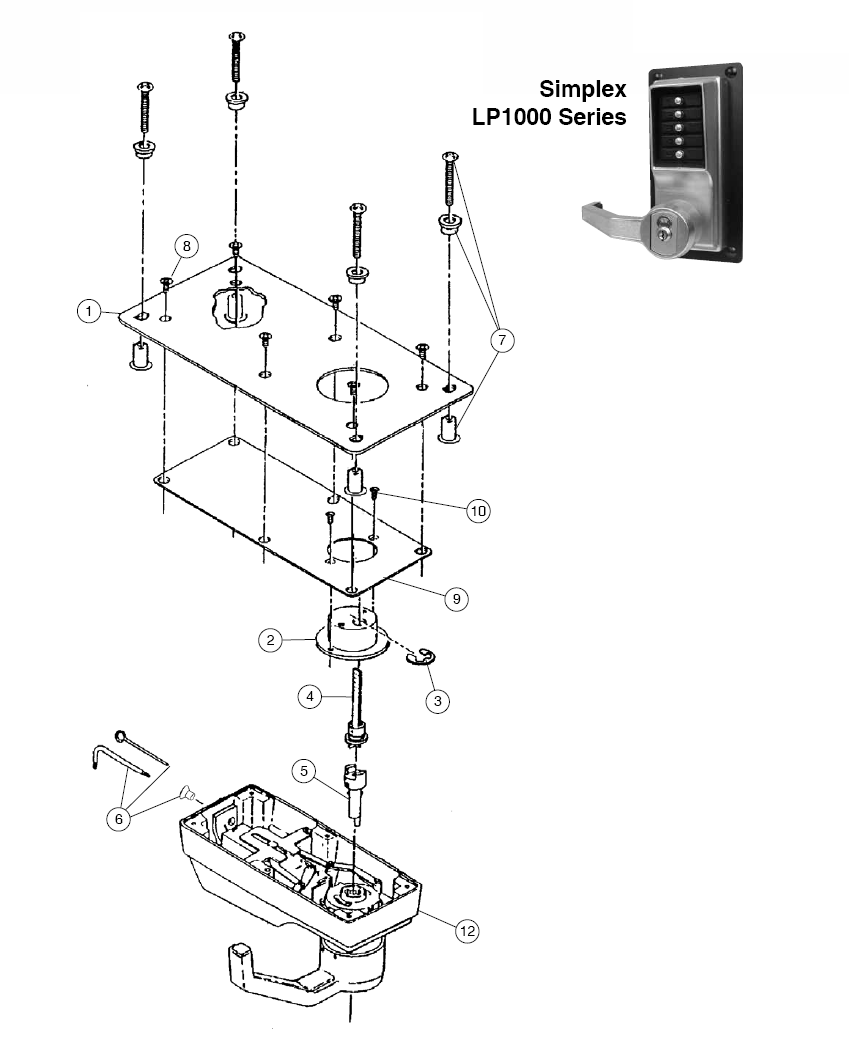 Simplex
LP1000 Series

8
1
7
10
9
2
3
4
5
6
12